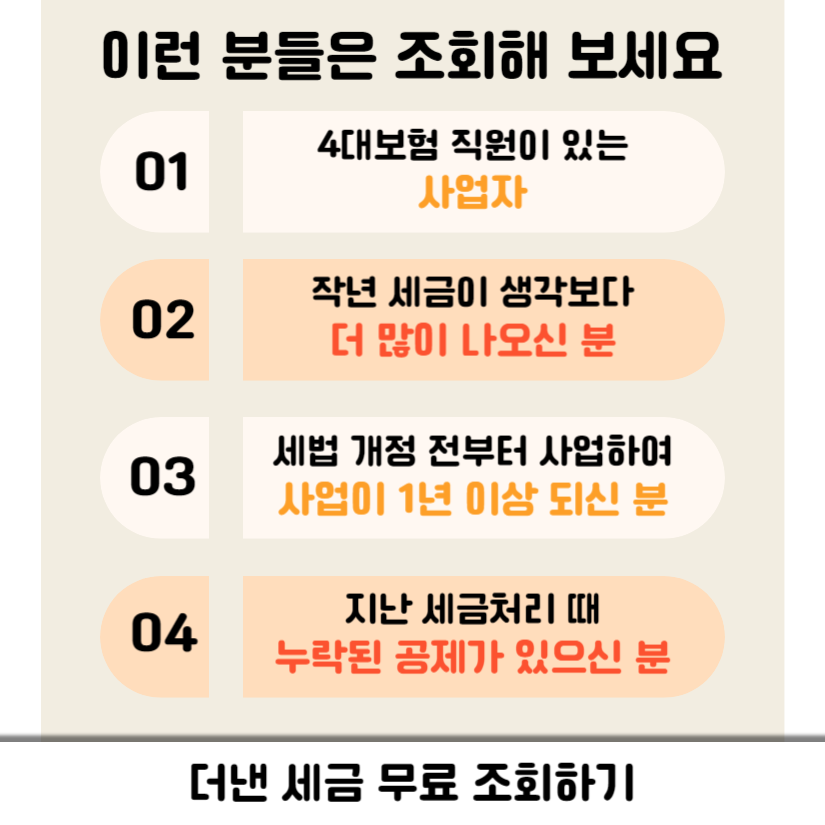 이런 분들은 조회해 보세요

01

4대보험 직원이 있는
사업자

02

작년 세금이 생각보다
더 많이 나오신 분

03

세법 개정 전부터 사업하여
사업이 1년 이상 되신 분

04

지난 세금처리 때
누락된 공제가 있으신 분

더낸 세금 무료 조회하기